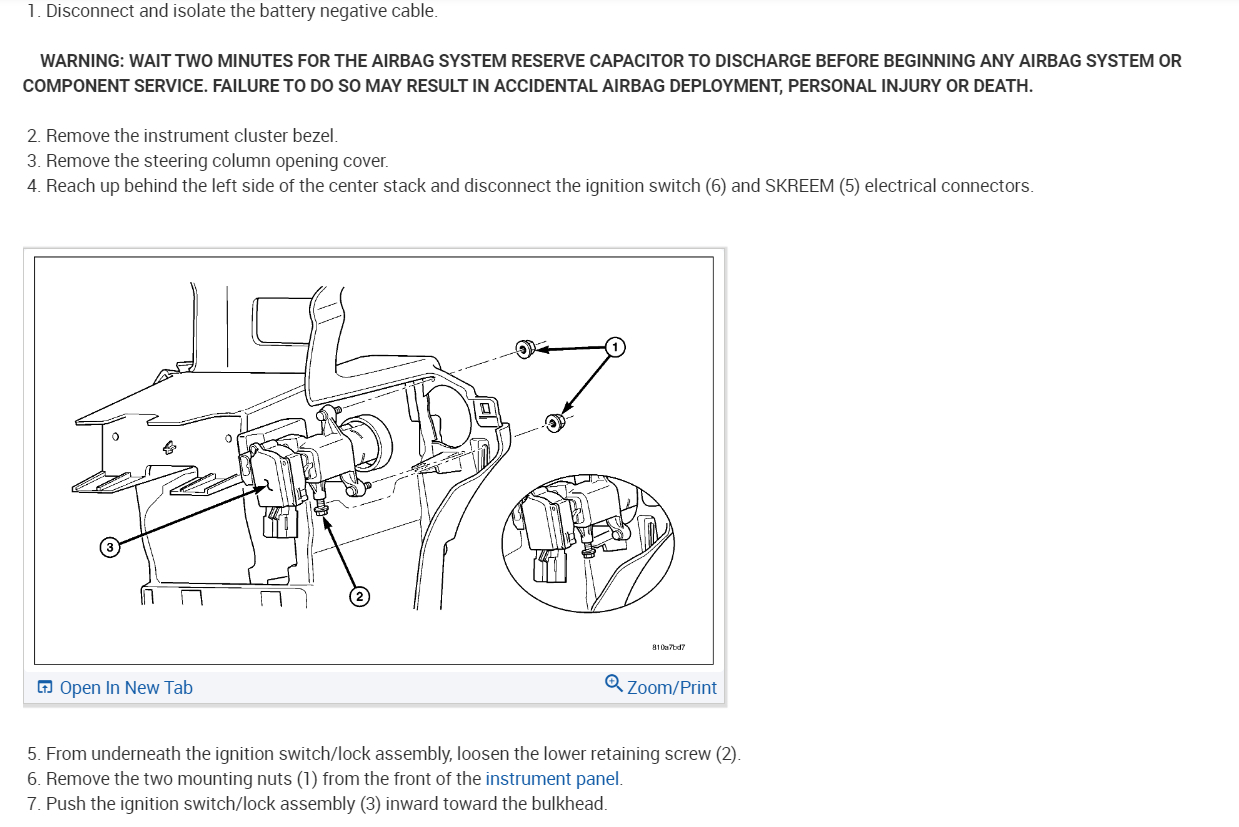 1. Disconnect and isolate the battery negative cable.

WARNING: WAIT TWO MINUTES FOR THE AIRBAG SYSTEM RESERVE CAPACITOR TO DISCHARGE BEFORE BEGINNING ANY AIRBAG SYSTEM OR COMPONENT SERVICE. FAILURE TO DO SO MAY RESULT IN ACCIDENTAL AIRBAG DEPLOYMENT, PERSONAL INJURY OR DEATH.

2. Remove the instrument cluster bezel.
3. Remove the steering column opening cover.
4. Reach up behind the left side of the center stack and disconnect the ignition switch (6) and SKREEM (5) electrical connectors.

1
3
2
810a7bd7

Open In New Tab
Zoom/Print

5. From underneath the ignition switch/lock assembly, loosen the lower retaining screw (2).
6. Remove the two mounting nuts (1) from the front of the instrument panel.
7. Push the ignition switch/lock assembly (3) inward toward the bulkhead.