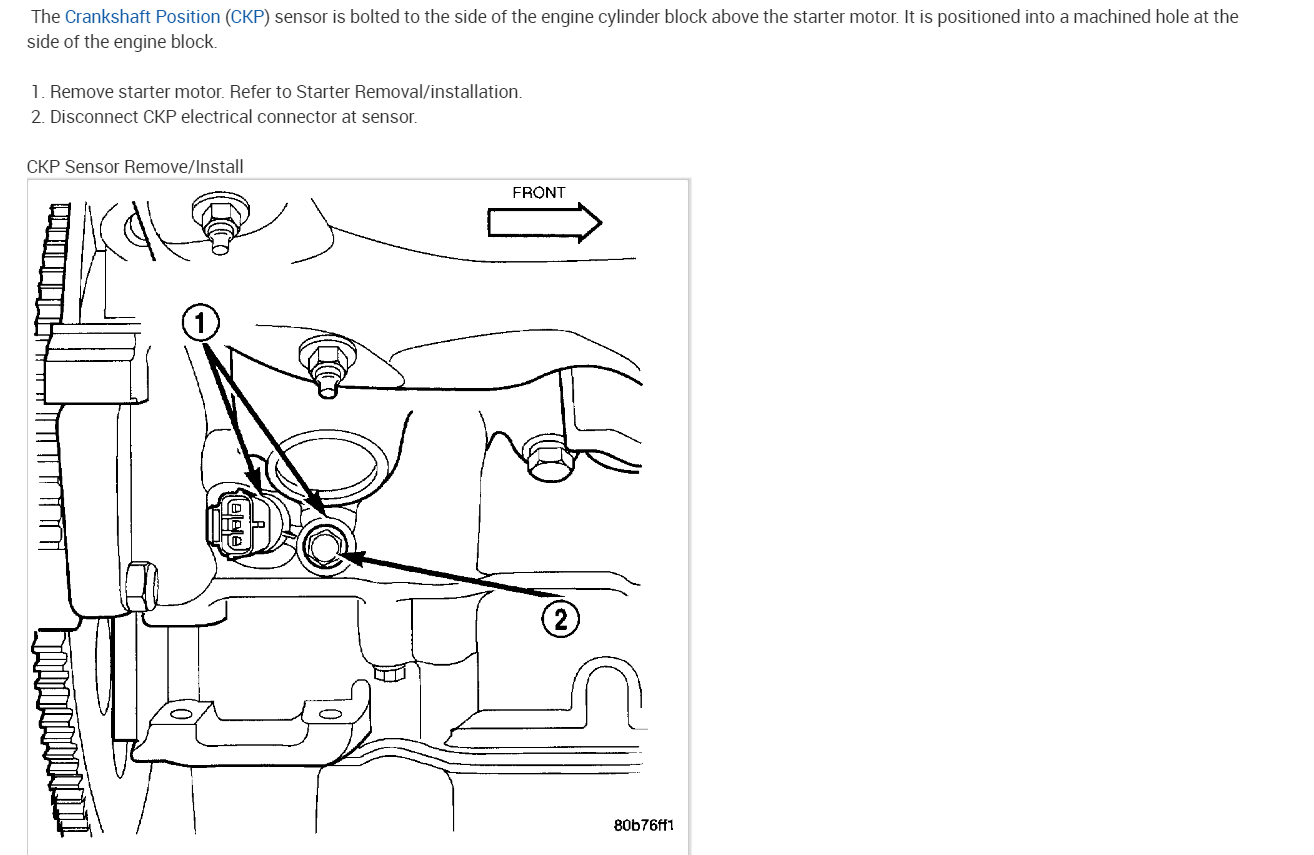 The Crankshaft Position (CKP) sensor is bolted to the side of the engine cylinder block above the starter motor. It is positioned into a machined hole at the side of the engine block.

1. Remove starter motor. Refer to Starter Removal/installation.
2. Disconnect CKP electrical connector at sensor.

CKP Sensor Remove/Install

FRONT

1

2

80b76ff1