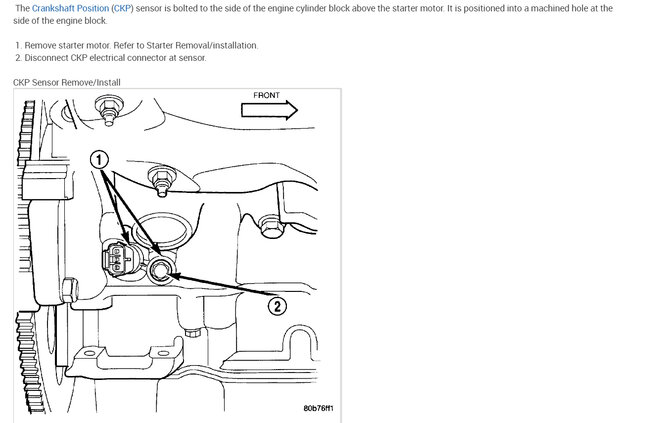 The Crankshaft Position (CKP) sensor is bolted to the side of the engine cylinder block above the starter motor. It is positioned into a machined hole at the side of the engine block.

1. Remove starter motor. Refer to Starter Removal/installation.
2. Disconnect CKP electrical connector at sensor.

CKP Sensor Remove/Install

FRONT

1

2

80b76ff1