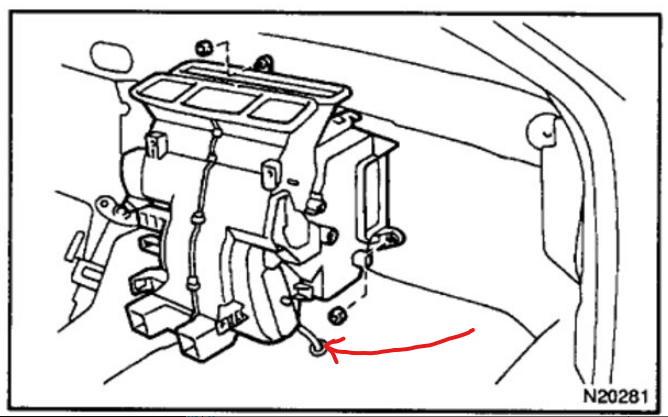 N20281