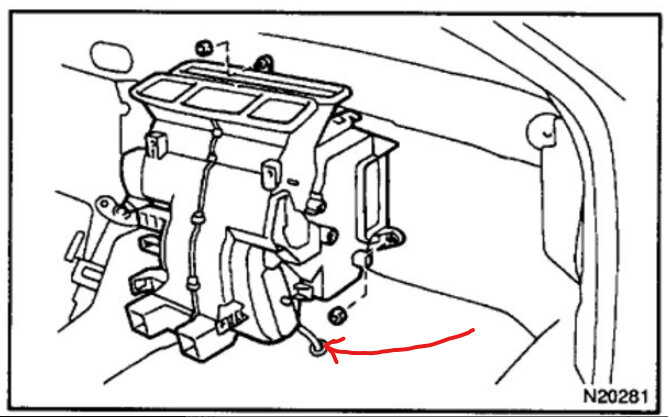 N20281