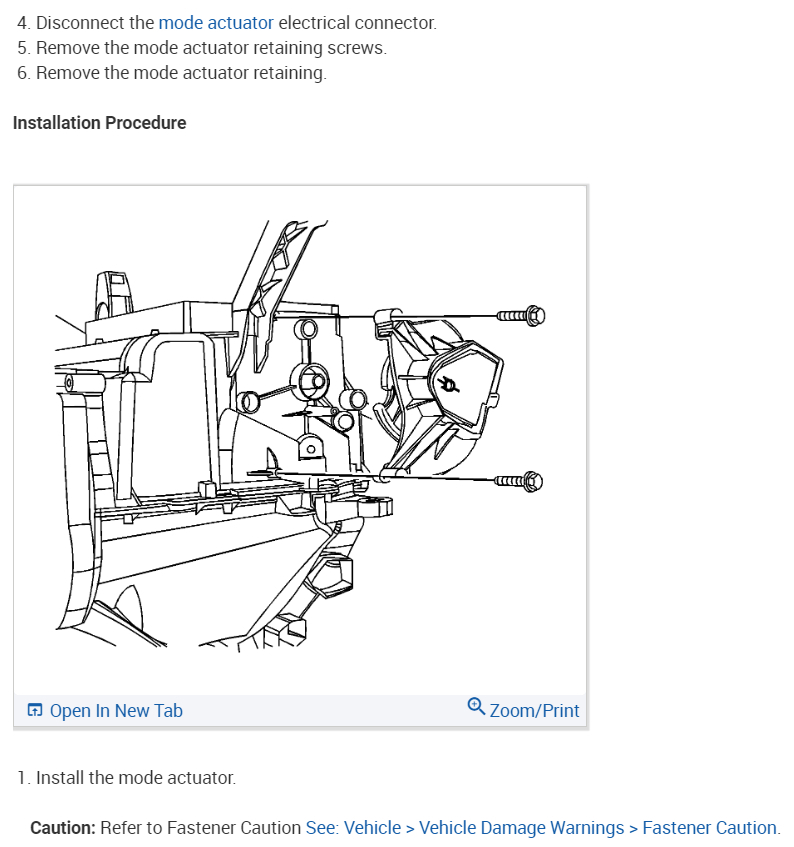 4. Disconnect the mode actuator electrical connector.
5. Remove the mode actuator retaining screws.
6. Remove the mode actuator retaining.

Installation Procedure

Open In New Tab
Zoom/Print

1. Install the mode actuator.

Caution: Refer to Fastener Caution See: Vehicle > Vehicle Damage Warnings > Fastener Caution.