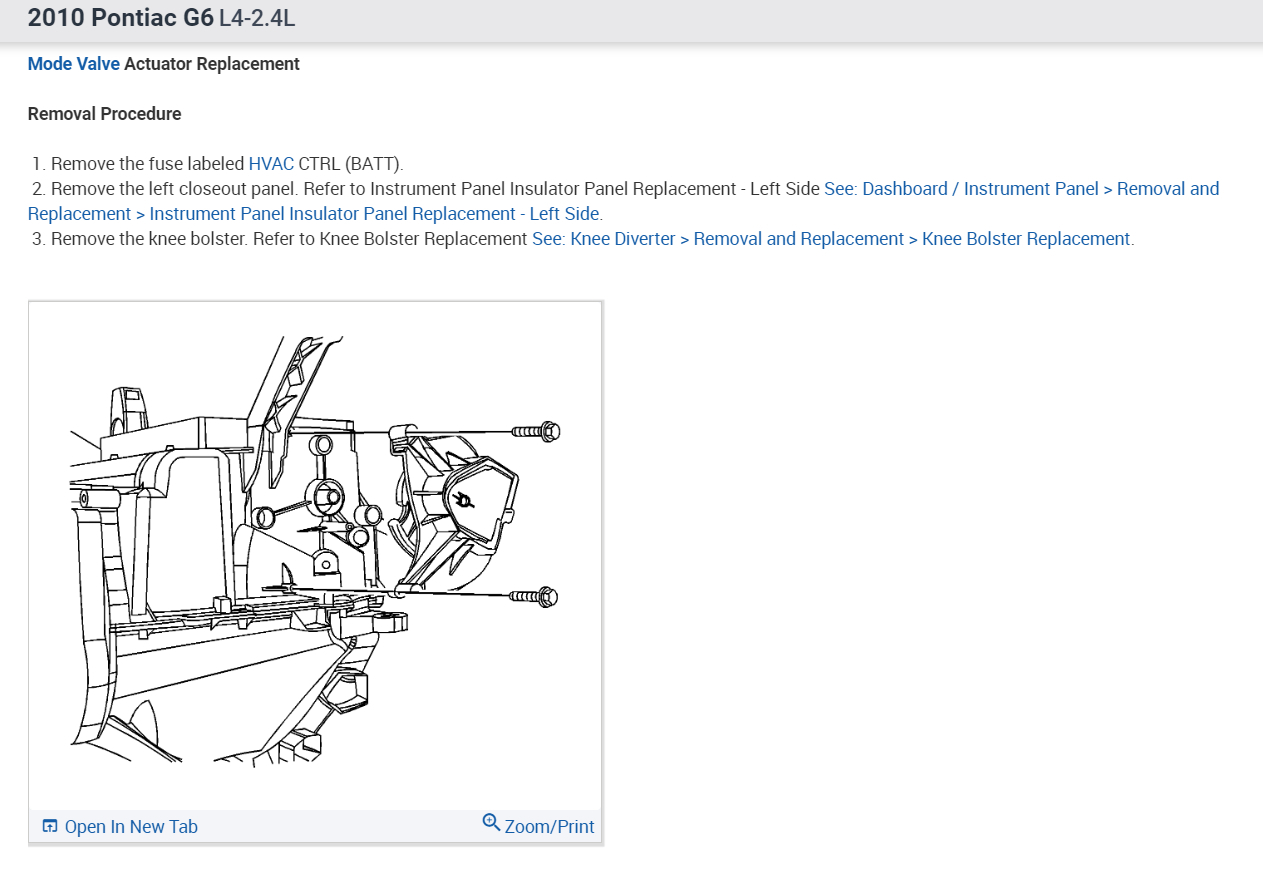 2010 Pontiac G6 L4-2.4L

Mode Valve Actuator Replacement

Removal Procedure

1. Remove the fuse labeled HVAC CTRL (BATT).
2. Remove the left closeout panel. Refer to Instrument Panel Insulator Panel Replacement - Left Side See: Dashboard / Instrument Panel > Removal and Replacement > Instrument Panel Insulator Panel Replacement - Left Side.
3. Remove the knee bolster. Refer to Knee Bolster Replacement See: Knee Diverter > Removal and Replacement > Knee Bolster Replacement.

Open In New Tab

Zoom/Print