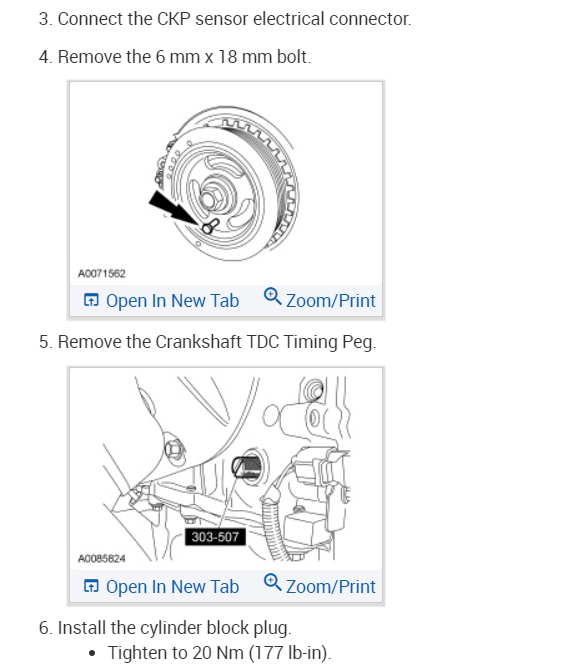 3. Connect the CKP sensor electrical connector.

4. Remove the 6 mm x 18 mm bolt.

A0071562

Open In New Tab Zoom/Print

5. Remove the Crankshaft TDC Timing Peg.

303-507

A0085824

Open In New Tab Zoom/Print

6. Install the cylinder block plug.

• Tighten to 20 Nm (177 lb-in).