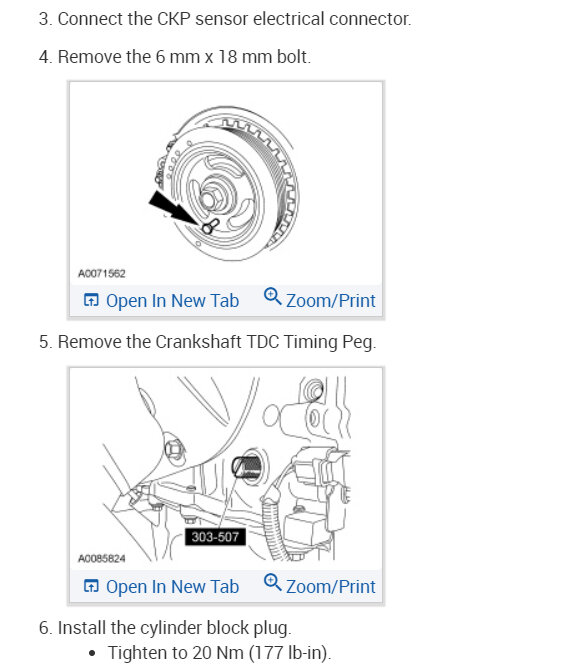 3. Connect the CKP sensor electrical connector.

4. Remove the 6 mm x 18 mm bolt.

A0071562

Open In New Tab   Zoom/Print

5. Remove the Crankshaft TDC Timing Peg.

303-507

A0085824

Open In New Tab   Zoom/Print

6. Install the cylinder block plug.

• Tighten to 20 Nm (177 lb-in).