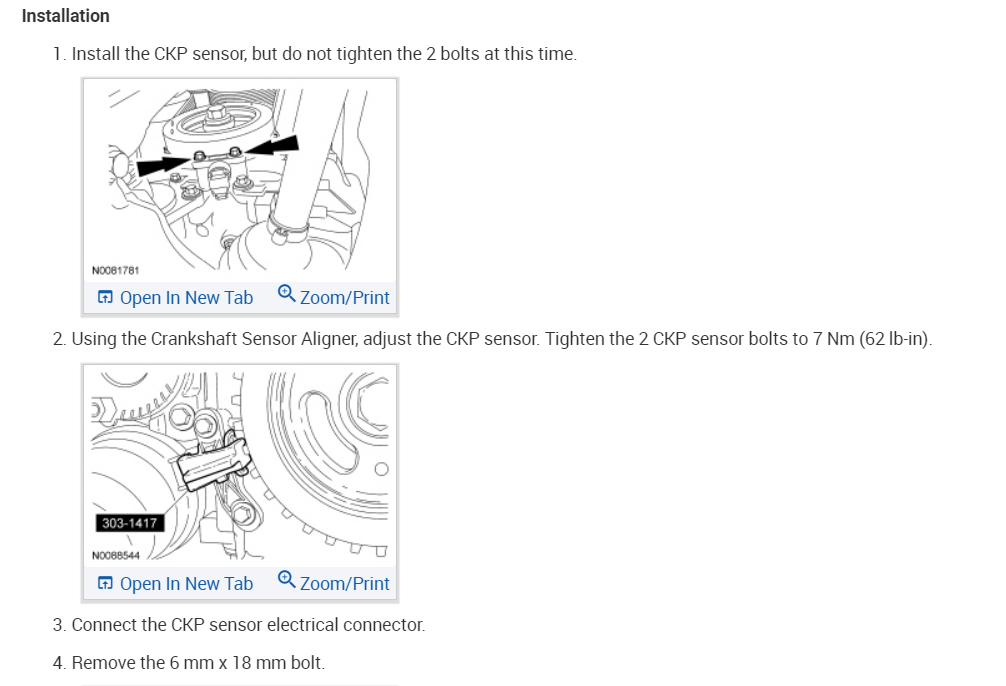 Installation

1. Install the CKP sensor, but do not tighten the 2 bolts at this time.

N0081781

Open In New Tab  Zoom/Print

2. Using the Crankshaft Sensor Aligner, adjust the CKP sensor. Tighten the 2 CKP sensor bolts to 7 Nm (62 lb-in).

303-1417

N0088544

Open In New Tab  Zoom/Print

3. Connect the CKP sensor electrical connector.

4. Remove the 6 mm x 18 mm bolt.