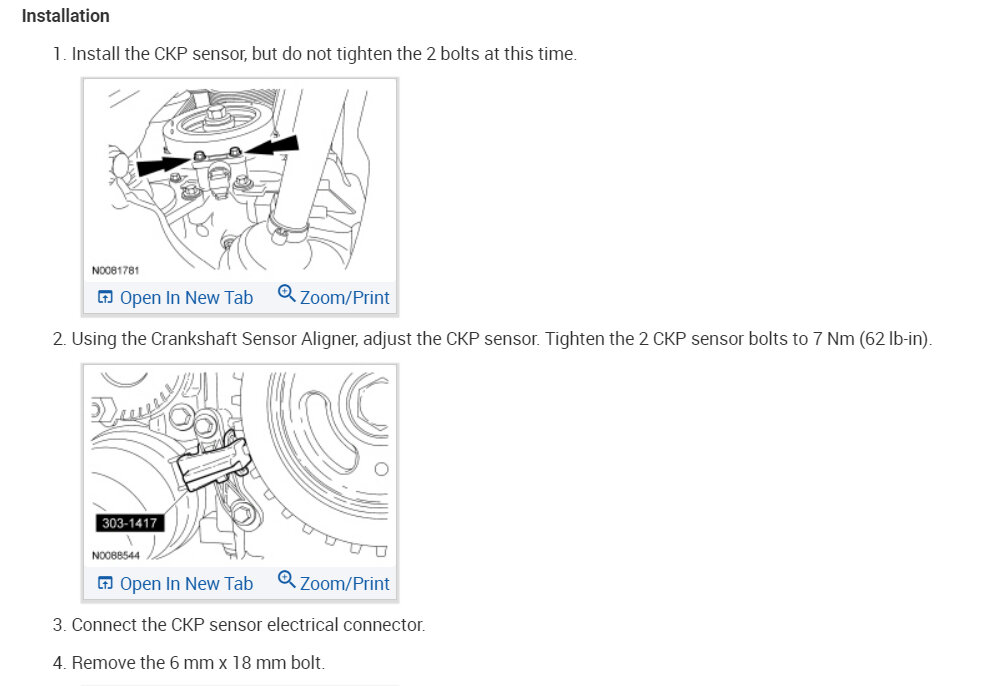 Installation

1. Install the CKP sensor, but do not tighten the 2 bolts at this time.

N0081781

Open In New Tab Zoom/Print

2. Using the Crankshaft Sensor Aligner, adjust the CKP sensor. Tighten the 2 CKP sensor bolts to 7 Nm (62 lb-in).

303-1417

N0088544

Open In New Tab Zoom/Print

3. Connect the CKP sensor electrical connector.

4. Remove the 6 mm x 18 mm bolt.