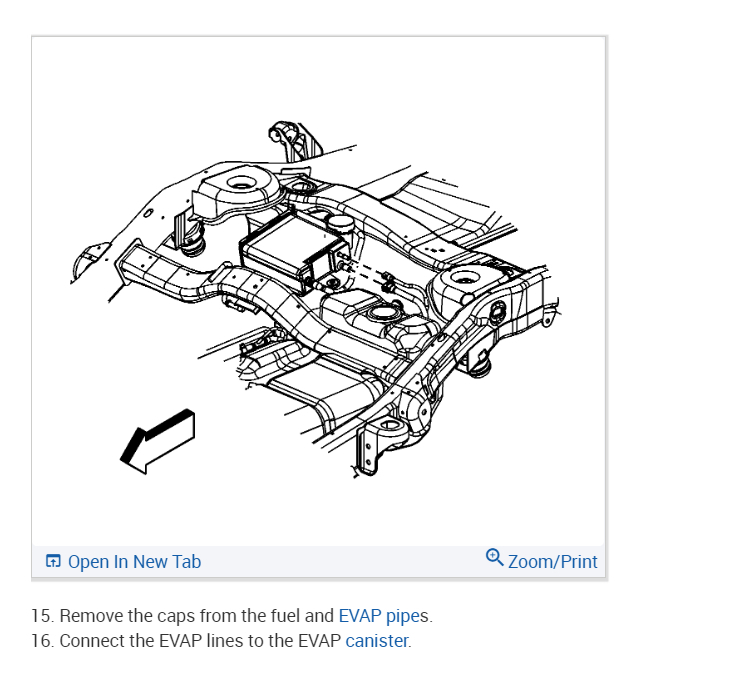 Open In New Tab

Zoom/Print

15. Remove the caps from the fuel and EVAP pipes.
16. Connect the EVAP lines to the EVAP canister.