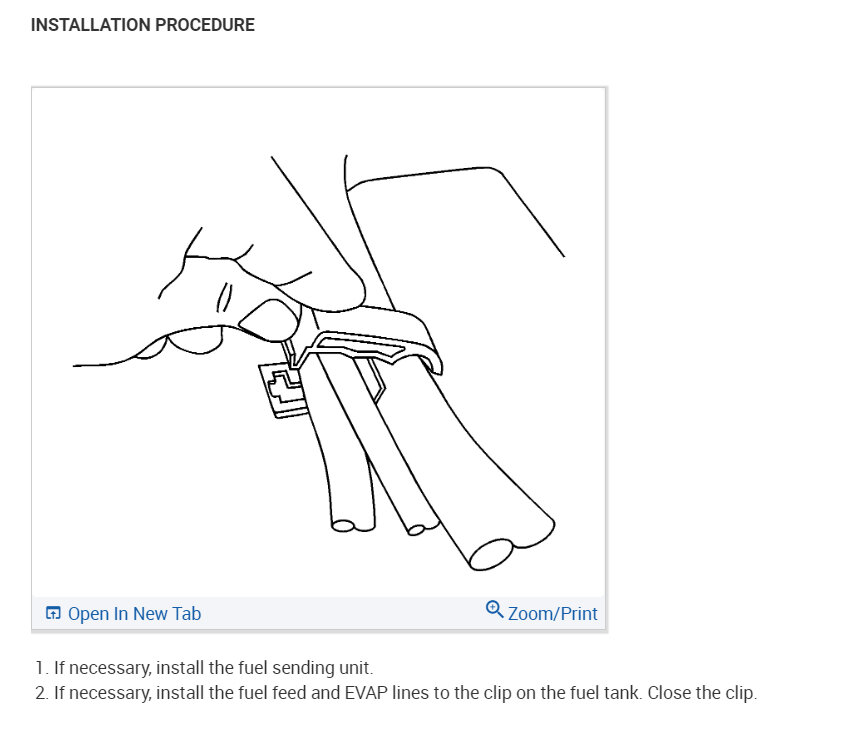 INSTALLATION PROCEDURE

Open In New Tab

Zoom/Print

1. If necessary, install the fuel sending unit.
2. If necessary, install the fuel feed and EVAP lines to the clip on the fuel tank. Close the clip.