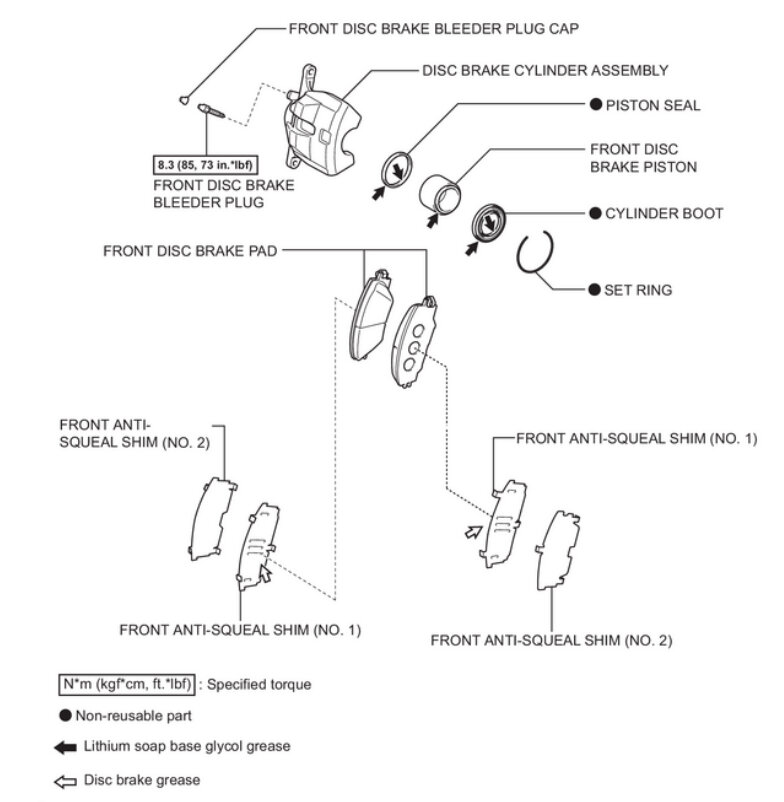 FRONT DISC BRAKE BLEEDER PLUG CAP

DISC BRAKE CYLINDER ASSEMBLY

● PISTON SEAL

FRONT DISC BRAKE PISTON

8.3 (85, 73 in.*lbf)

FRONT DISC BRAKE BLEEDER PLUG

● CYLINDER BOOT

FRONT DISC BRAKE PAD

● SET RING

FRONT ANTI-SQUEAL SHIM (NO. 2)

FRONT ANTI-SQUEAL SHIM (NO. 1)

FRONT ANTI-SQUEAL SHIM (NO. 1)

FRONT ANTI-SQUEAL SHIM (NO. 2)

N*m (kgf*cm, ft.*lbf) : Specified torque

● Non-reusable part

Lithium soap base glycol grease

Disc brake grease