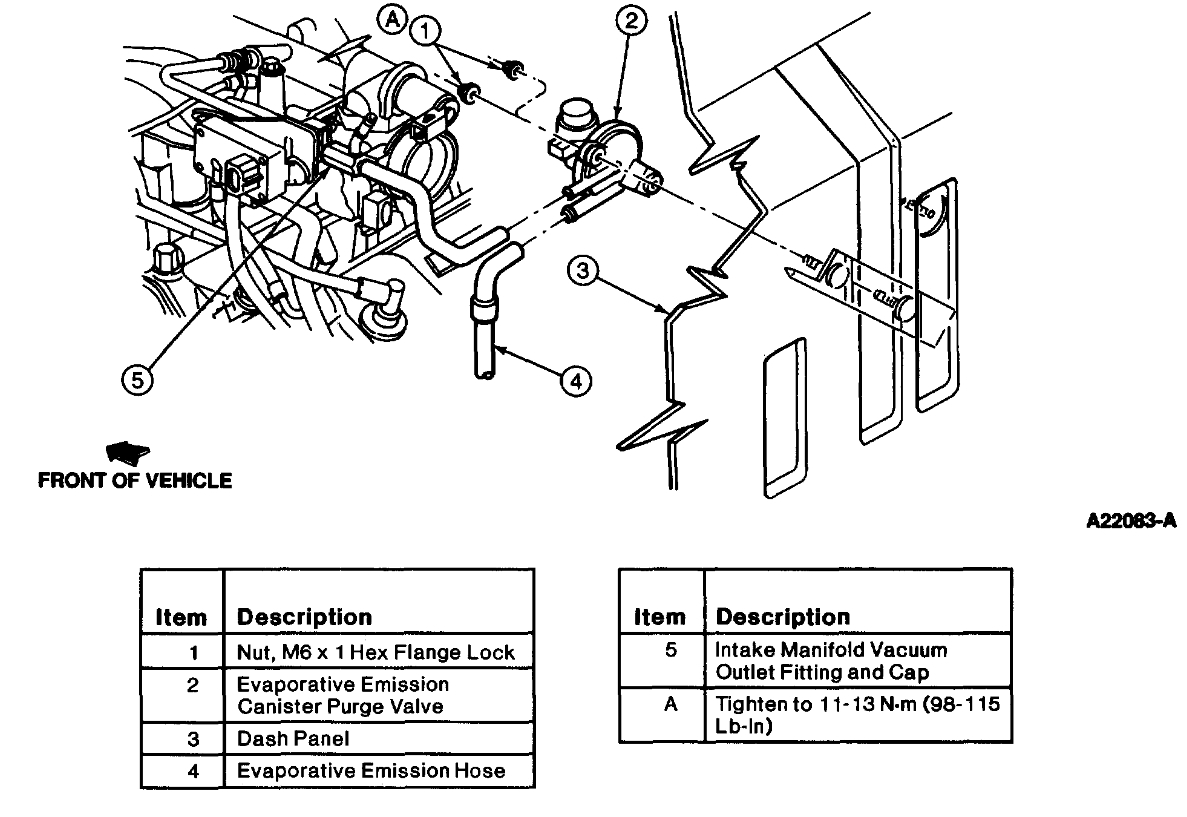 A
1
2
3
4
5

FRONT OF VEHICLE

A22083-A

| Item | Description |
|---|---|
| 1 | Nut, M6 x 1 Hex Flange Lock |
| 2 | Evaporative Emission Canister Purge Valve |
| 3 | Dash Panel |
| 4 | Evaporative Emission Hose |

| Item | Description |
|---|---|
| 5 | Intake Manifold Vacuum Outlet Fitting and Cap |
| A | Tighten to 11-13 N·m (98-115 Lb-In) |