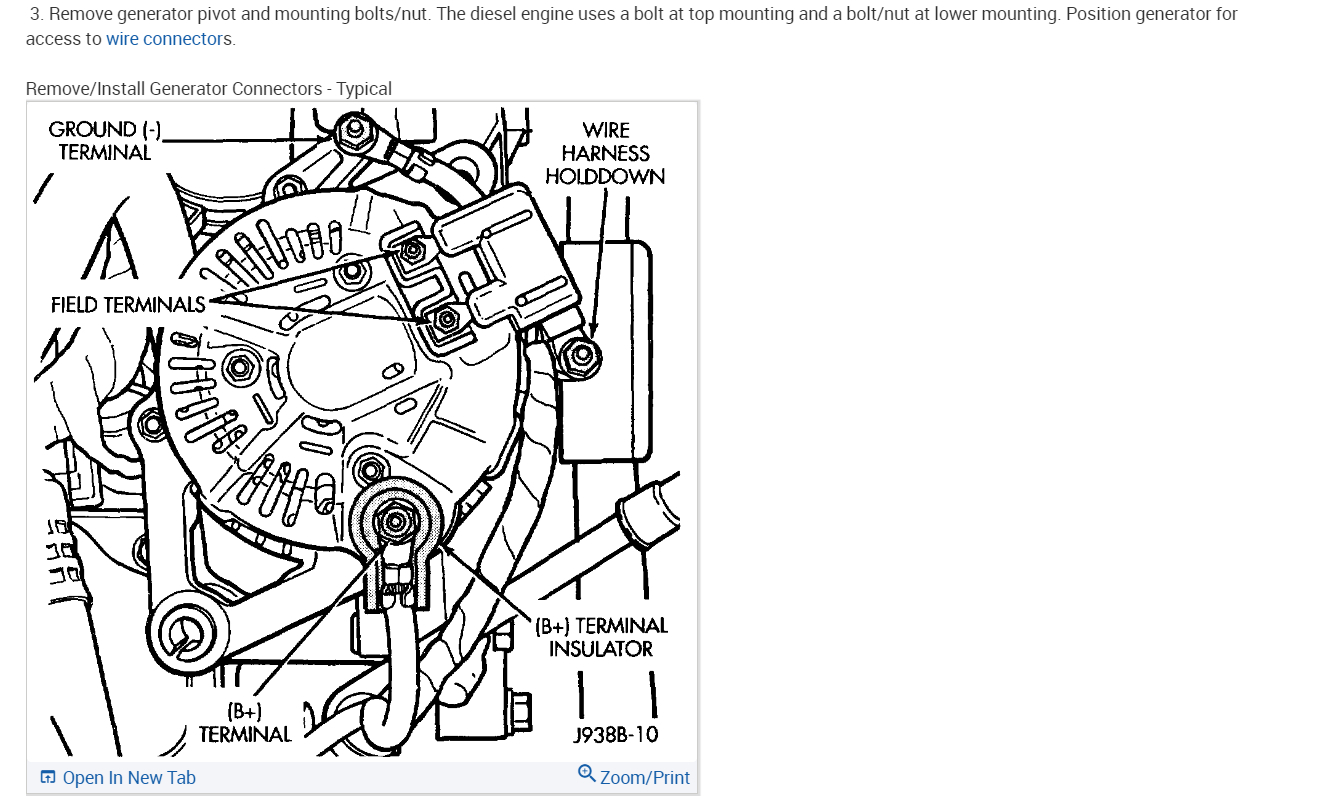 3. Remove generator pivot and mounting bolts/nut. The diesel engine uses a bolt at top mounting and a bolt/nut at lower mounting. Position generator for access to wire connectors.

Remove/Install Generator Connectors - Typical

GROUND (-) TERMINAL

WIRE HARNESS HOLDDOWN

FIELD TERMINALS

(B+) TERMINAL INSULATOR

(B+) TERMINAL

J938B-10

Open In New Tab

Zoom/Print