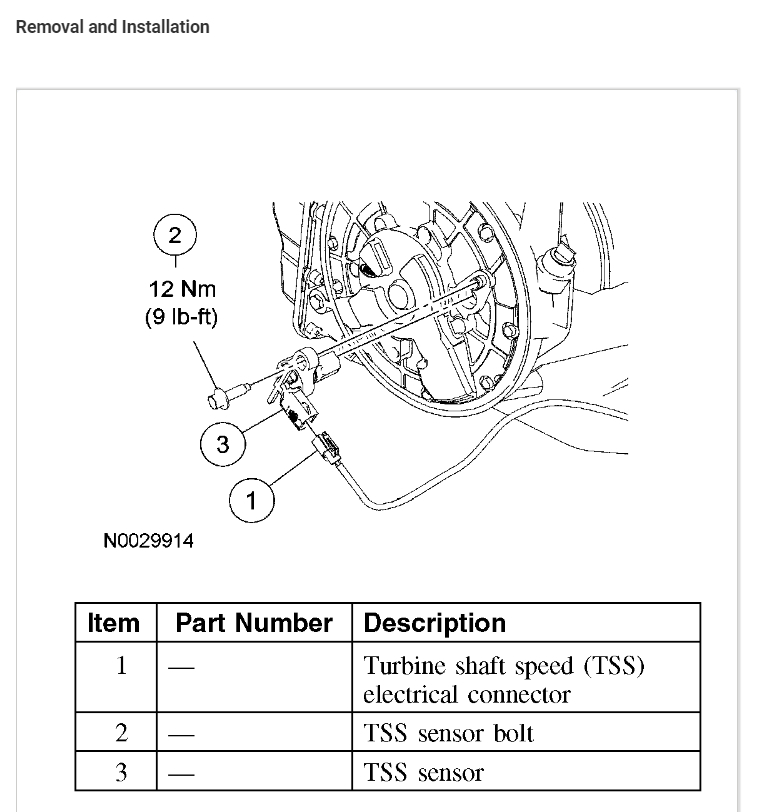 Removal and Installation

2
12 Nm
(9 lb-ft)

3

1

N0029914

| Item | Part Number | Description |
|---|---|---|
| 1 | — | Turbine shaft speed (TSS) electrical connector |
| 2 | — | TSS sensor bolt |
| 3 | — | TSS sensor |