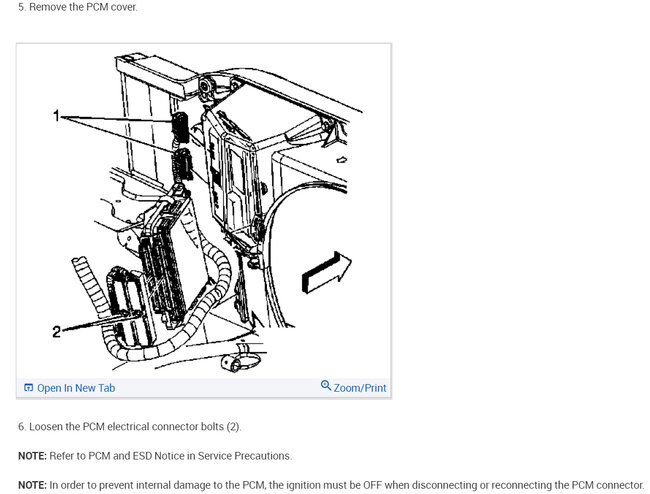 5. Remove the PCM cover.

1

2

Open In New Tab

Zoom/Print

6. Loosen the PCM electrical connector bolts (2).

NOTE: Refer to PCM and ESD Notice in Service Precautions.

NOTE: In order to prevent internal damage to the PCM, the ignition must be OFF when disconnecting or reconnecting the PCM connector.