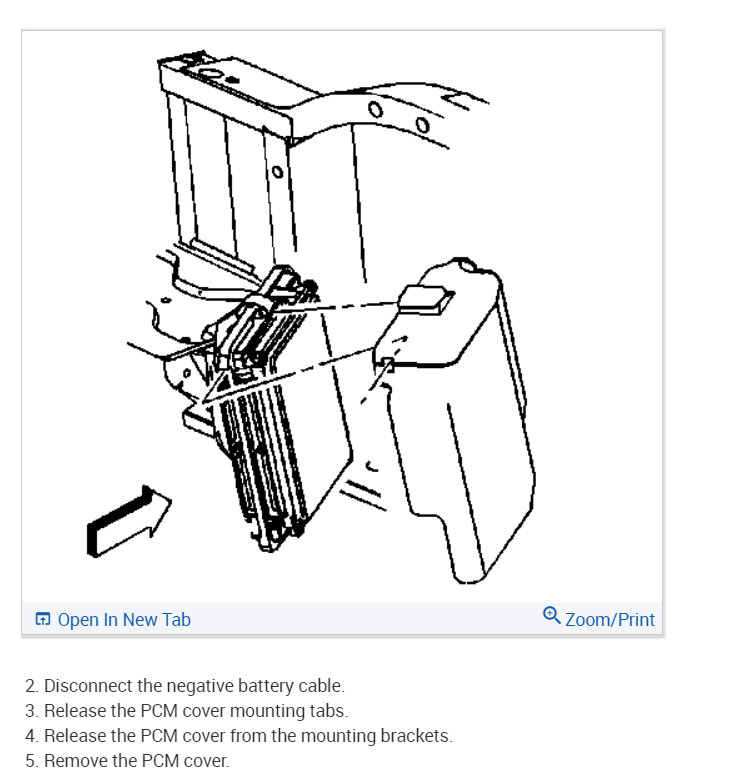 Open In New Tab

Zoom/Print

2. Disconnect the negative battery cable.
3. Release the PCM cover mounting tabs.
4. Release the PCM cover from the mounting brackets.
5. Remove the PCM cover.