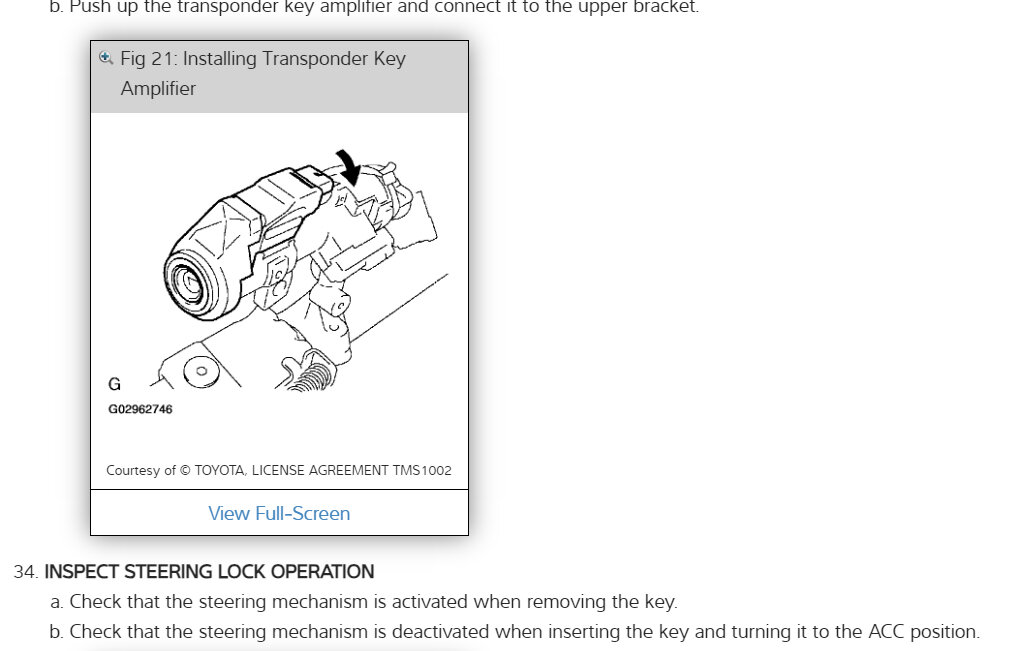 b. Push up the transponder key amplifier and connect it to the upper bracket.

Fig 21: Installing Transponder Key Amplifier

G

G02962746

Courtesy of © TOYOTA, LICENSE AGREEMENT TMS1002

View Full-Screen

34. INSPECT STEERING LOCK OPERATION

a. Check that the steering mechanism is activated when removing the key.

b. Check that the steering mechanism is deactivated when inserting the key and turning it to the ACC position.