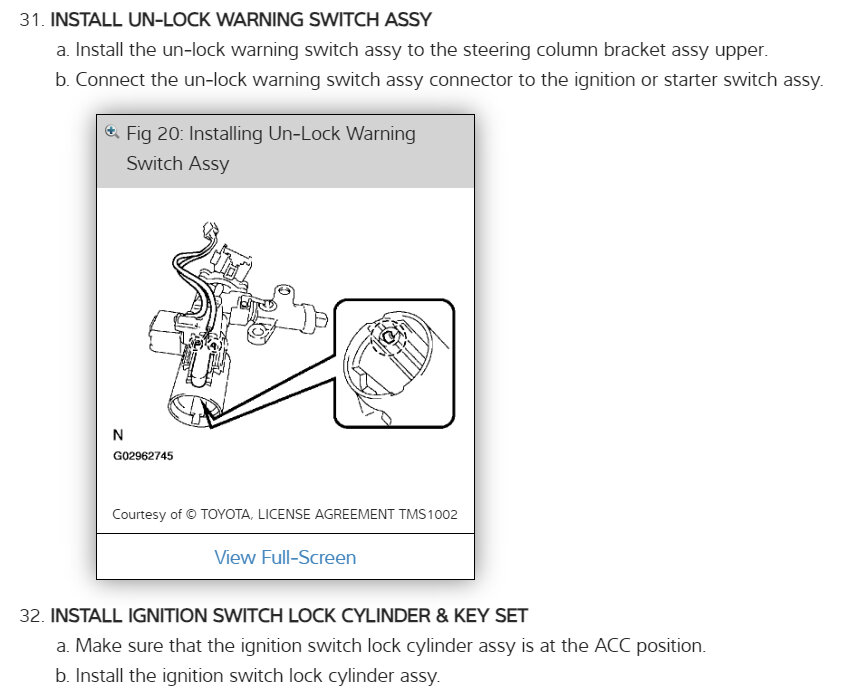 31. INSTALL UN-LOCK WARNING SWITCH ASSY

a. Install the un-lock warning switch assy to the steering column bracket assy upper.

b. Connect the un-lock warning switch assy connector to the ignition or starter switch assy.

Fig 20: Installing Un-Lock Warning Switch Assy

N
G02962745

Courtesy of © TOYOTA, LICENSE AGREEMENT TMS1002

View Full-Screen

32. INSTALL IGNITION SWITCH LOCK CYLINDER & KEY SET

a. Make sure that the ignition switch lock cylinder assy is at the ACC position.

b. Install the ignition switch lock cylinder assy.