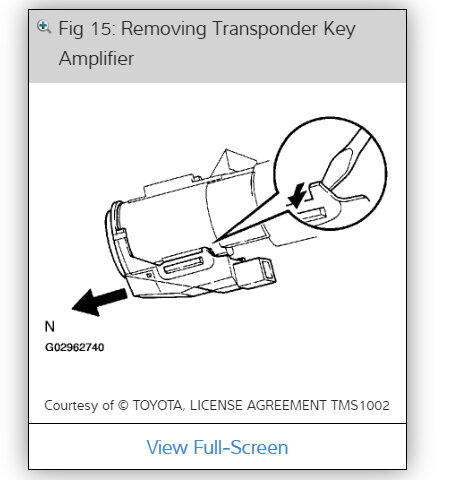 Fig 15: Removing Transponder Key Amplifier

N
G02962740

Courtesy of © TOYOTA, LICENSE AGREEMENT TMS1002

View Full-Screen