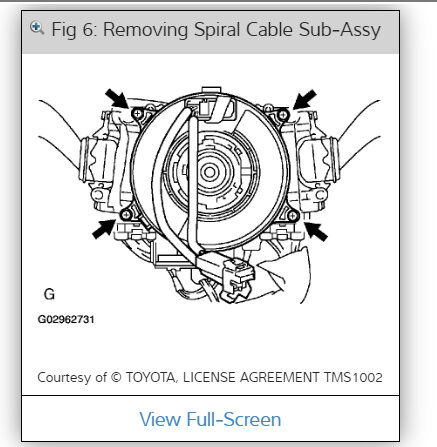 Fig 6: Removing Spiral Cable Sub-Assy

G

G02962731

Courtesy of © TOYOTA, LICENSE AGREEMENT TMS1002

View Full-Screen