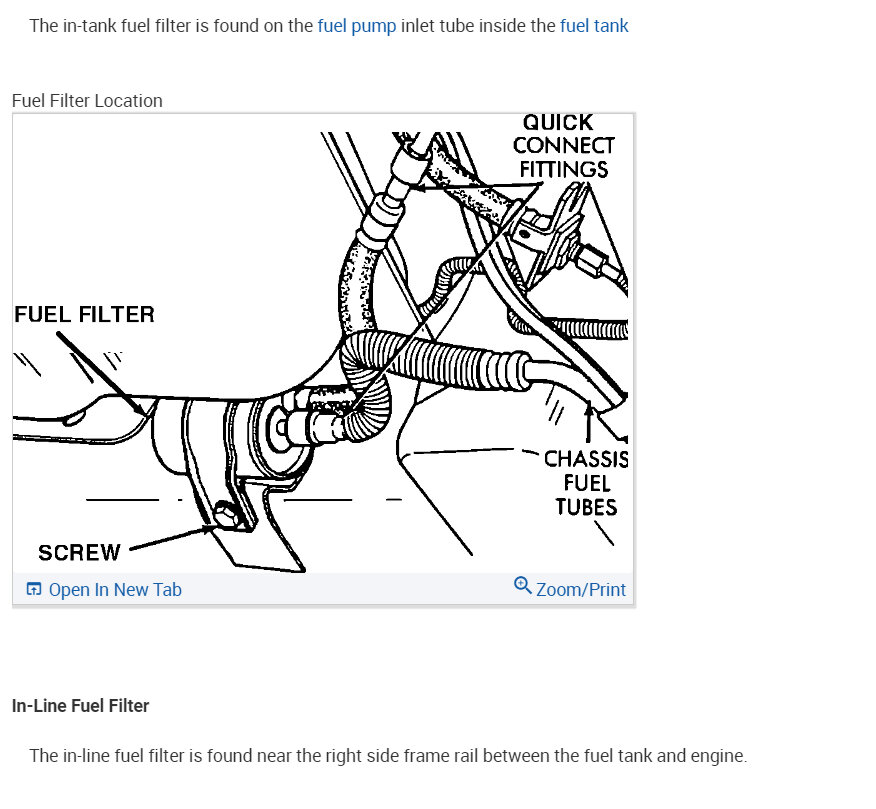 The in-tank fuel filter is found on the fuel pump inlet tube inside the fuel tank

Fuel Filter Location

QUICK CONNECT FITTINGS

FUEL FILTER

CHASSIS FUEL TUBES

SCREW

Open In New Tab

Zoom/Print

In-Line Fuel Filter

The in-line fuel filter is found near the right side frame rail between the fuel tank and engine.