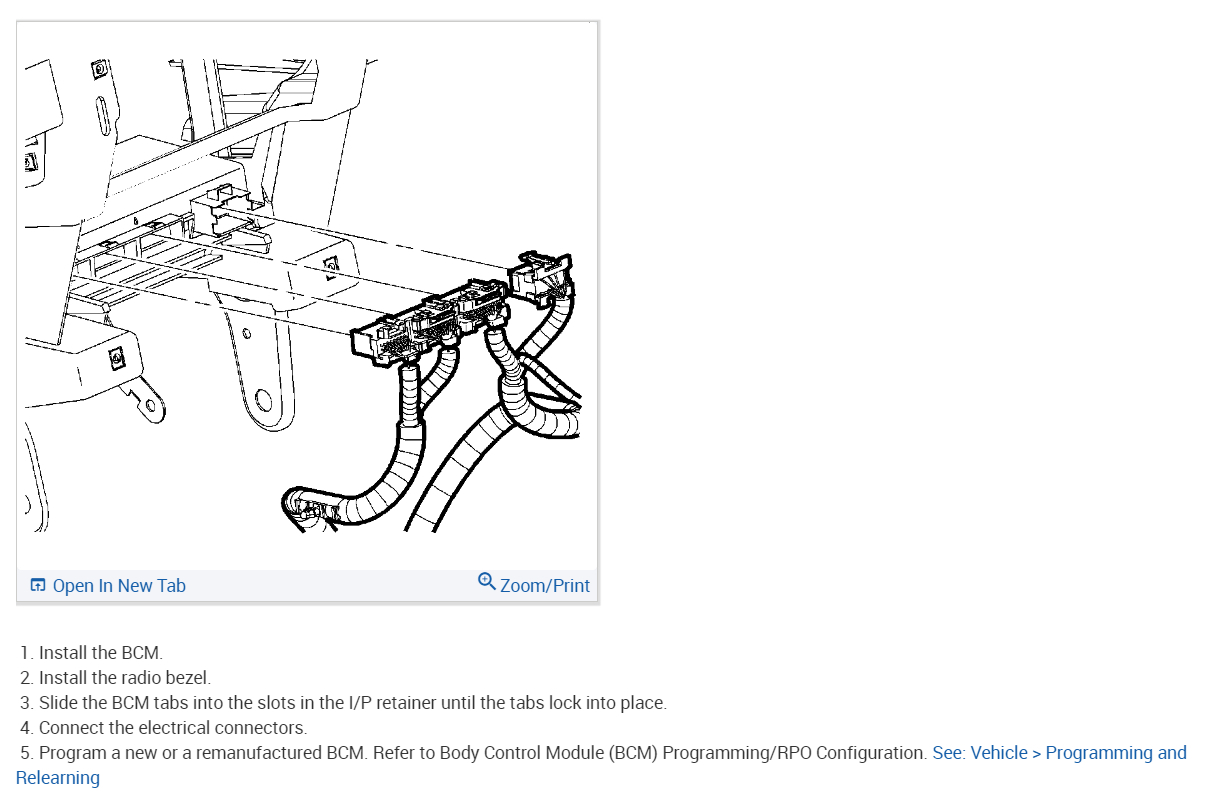 Open In New Tab

Zoom/Print

1. Install the BCM.
2. Install the radio bezel.
3. Slide the BCM tabs into the slots in the I/P retainer until the tabs lock into place.
4. Connect the electrical connectors.
5. Program a new or a remanufactured BCM. Refer to Body Control Module (BCM) Programming/RPO Configuration. See: Vehicle > Programming and Relearning