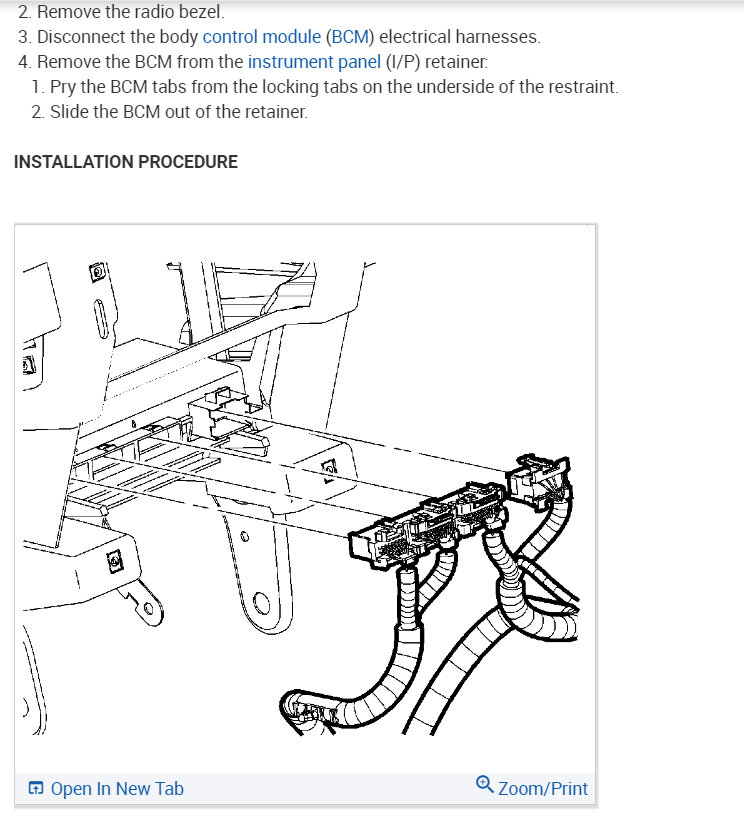 2. Remove the radio bezel.
3. Disconnect the body control module (BCM) electrical harnesses.
4. Remove the BCM from the instrument panel (I/P) retainer:
1. Pry the BCM tabs from the locking tabs on the underside of the restraint.
2. Slide the BCM out of the retainer.

INSTALLATION PROCEDURE

Open In New Tab

Zoom/Print