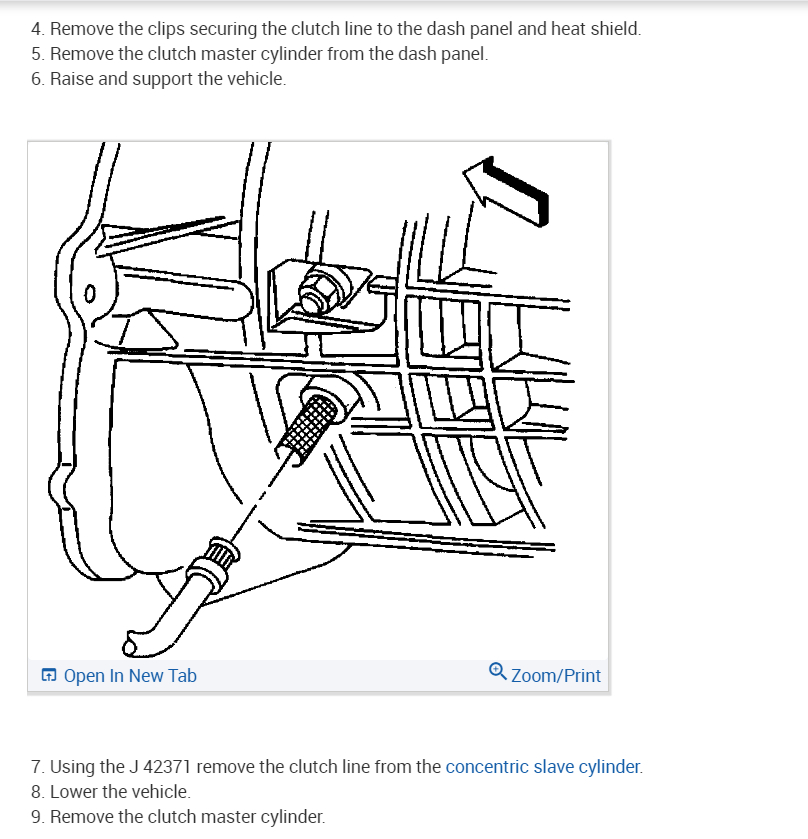 4. Remove the clips securing the clutch line to the dash panel and heat shield.
5. Remove the clutch master cylinder from the dash panel.
6. Raise and support the vehicle.

Open In New Tab
Zoom/Print

7. Using the J 42371 remove the clutch line from the concentric slave cylinder.
8. Lower the vehicle.
9. Remove the clutch master cylinder.