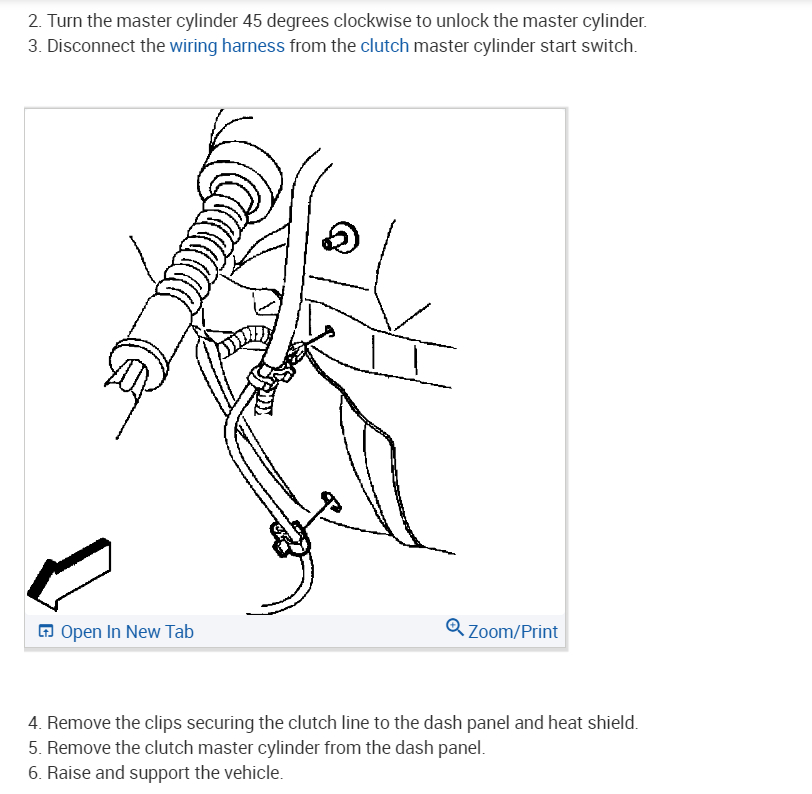 2. Turn the master cylinder 45 degrees clockwise to unlock the master cylinder.
3. Disconnect the wiring harness from the clutch master cylinder start switch.

Open In New Tab

Zoom/Print

4. Remove the clips securing the clutch line to the dash panel and heat shield.
5. Remove the clutch master cylinder from the dash panel.
6. Raise and support the vehicle.