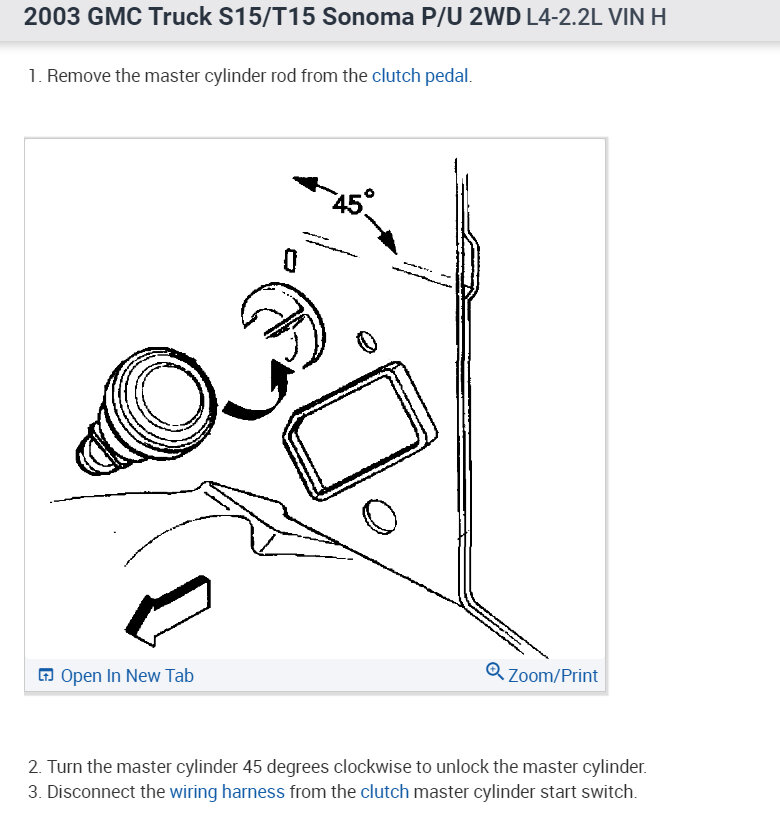 2003 GMC Truck S15/T15 Sonoma P/U 2WD L4-2.2L VIN H

1. Remove the master cylinder rod from the clutch pedal.

45°

Open In New Tab

Zoom/Print

2. Turn the master cylinder 45 degrees clockwise to unlock the master cylinder.
3. Disconnect the wiring harness from the clutch master cylinder start switch.