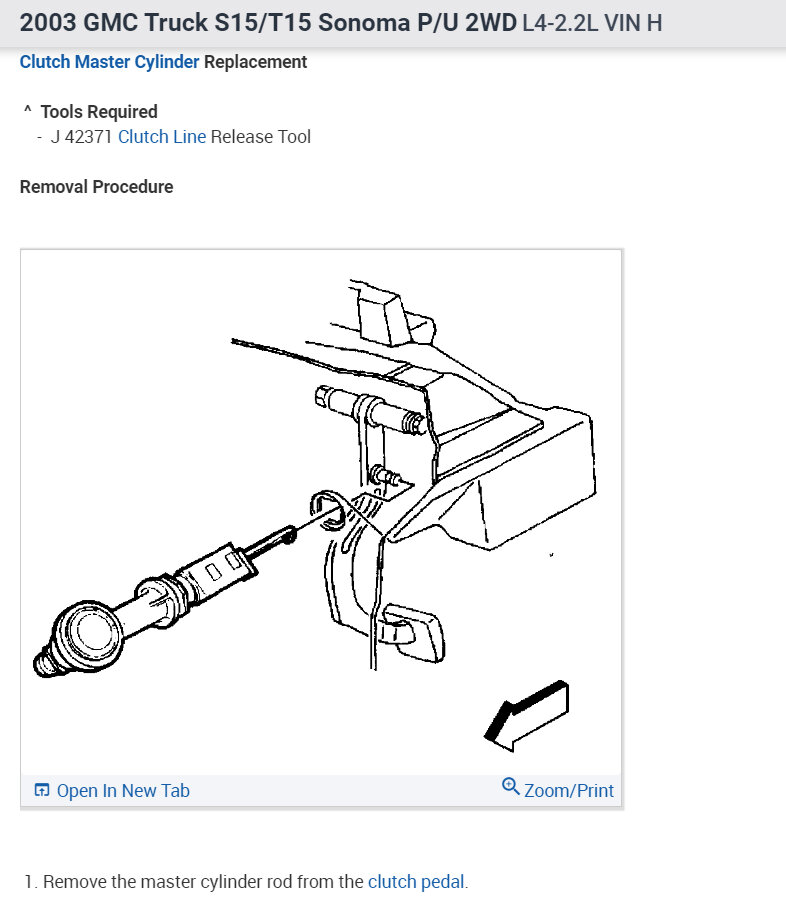 2003 GMC Truck S15/T15 Sonoma P/U 2WD L4-2.2L VIN H

Clutch Master Cylinder Replacement

^ Tools Required
- J 42371 Clutch Line Release Tool

Removal Procedure

Open In New Tab

Zoom/Print

1. Remove the master cylinder rod from the clutch pedal.