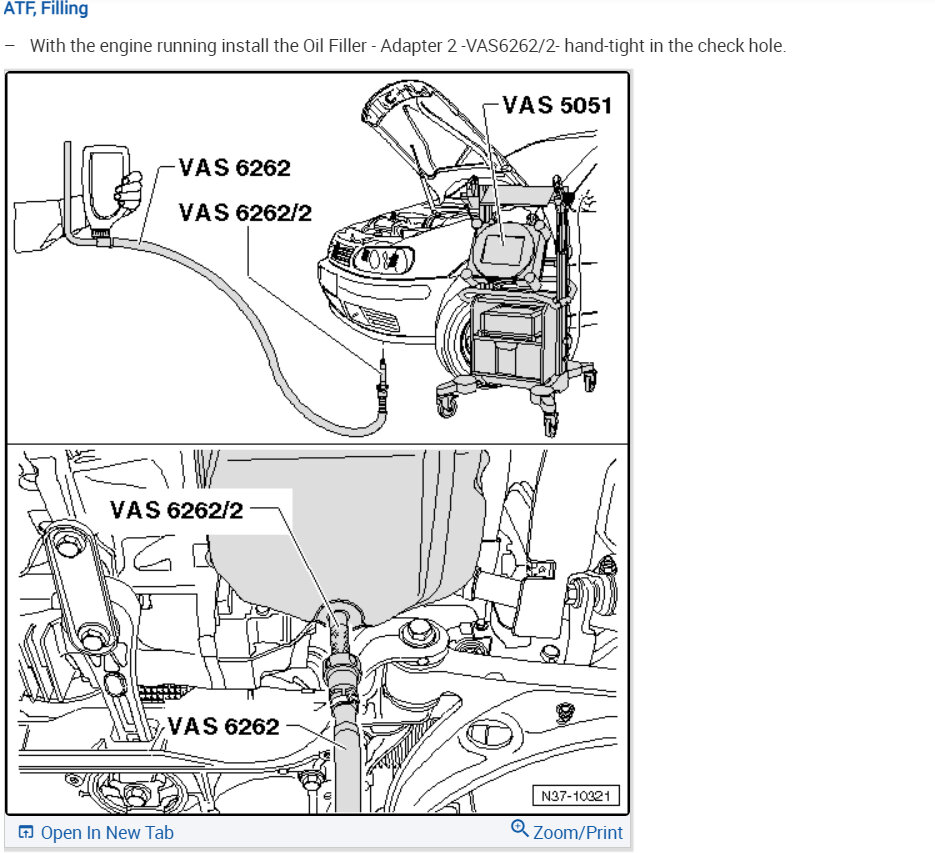 ATF, Filling

– With the engine running install the Oil Filler - Adapter 2 -VAS6262/2- hand-tight in the check hole.

VAS 5051

VAS 6262

VAS 6262/2

VAS 6262/2

VAS 6262

N37-10321

Open In New Tab

Zoom/Print