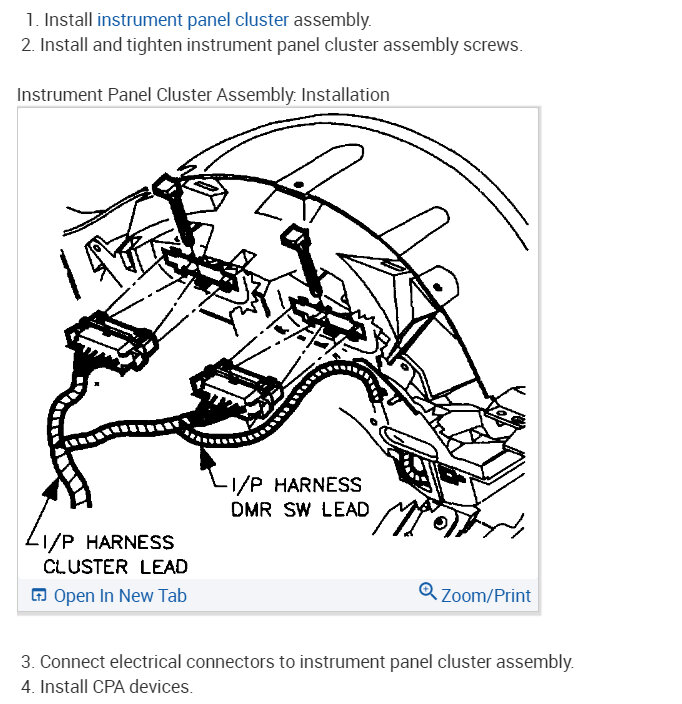 1. Install instrument panel cluster assembly.
2. Install and tighten instrument panel cluster assembly screws.

Instrument Panel Cluster Assembly: Installation

I/P HARNESS DMR SW LEAD

I/P HARNESS CLUSTER LEAD

Open In New Tab

Zoom/Print

3. Connect electrical connectors to instrument panel cluster assembly.
4. Install CPA devices.