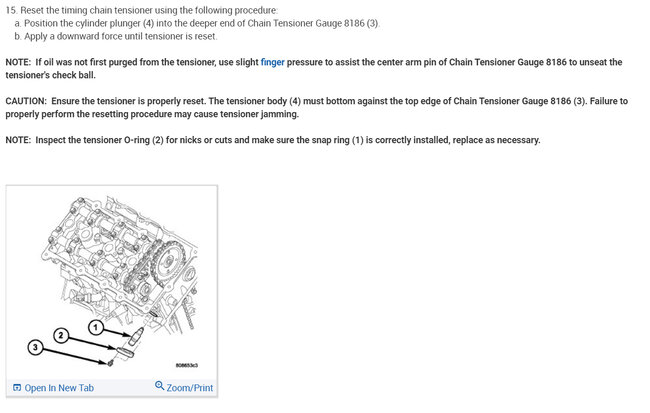 15. Reset the timing chain tensioner using the following procedure:
a. Position the cylinder plunger (4) into the deeper end of Chain Tensioner Gauge 8186 (3).
b. Apply a downward force until tensioner is reset.

NOTE: If oil was not first purged from the tensioner, use slight finger pressure to assist the center arm pin of Chain Tensioner Gauge 8186 to unseat the tensioner's check ball.

CAUTION: Ensure the tensioner is properly reset. The tensioner body (4) must bottom against the top edge of Chain Tensioner Gauge 8186 (3). Failure to properly perform the resetting procedure may cause tensioner jamming.

NOTE: Inspect the tensioner O-ring (2) for nicks or cuts and make sure the snap ring (1) is correctly installed, replace as necessary.

1
2
3
808653c3

Open In New Tab
Zoom/Print