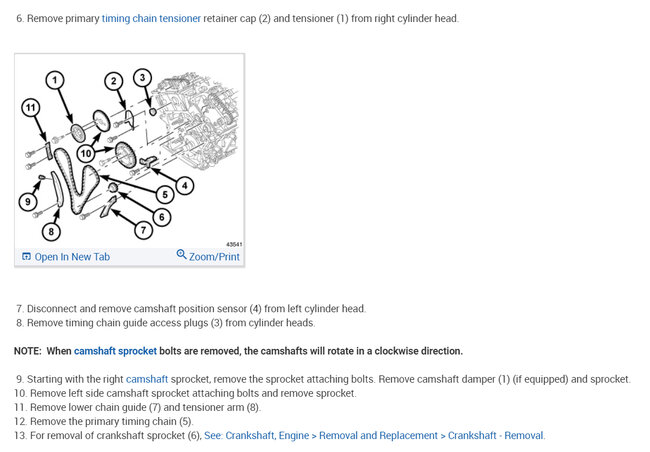 6. Remove primary timing chain tensioner retainer cap (2) and tensioner (1) from right cylinder head.

1
2
3
11
10
4
5
9
6
7
8
43541
Open In New Tab
Zoom/Print

7. Disconnect and remove camshaft position sensor (4) from left cylinder head.
8. Remove timing chain guide access plugs (3) from cylinder heads.

NOTE: When camshaft sprocket bolts are removed, the camshafts will rotate in a clockwise direction.

9. Starting with the right camshaft sprocket, remove the sprocket attaching bolts. Remove camshaft damper (1) (if equipped) and sprocket.
10. Remove left side camshaft sprocket attaching bolts and remove sprocket.
11. Remove lower chain guide (7) and tensioner arm (8).
12. Remove the primary timing chain (5).
13. For removal of crankshaft sprocket (6), See: Crankshaft, Engine > Removal and Replacement > Crankshaft - Removal.