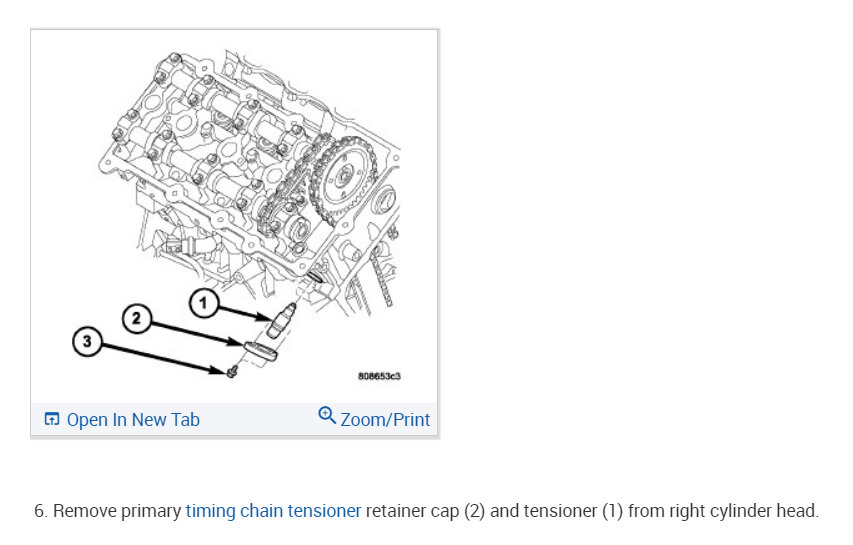 1
2
3
808653c3

Open In New Tab
Zoom/Print

6. Remove primary timing chain tensioner retainer cap (2) and tensioner (1) from right cylinder head.