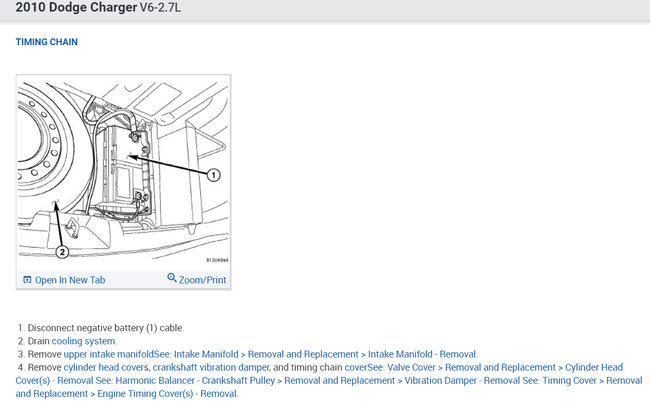 2010 Dodge Charger V6-2.7L

TIMING CHAIN

1

2

812c49a4

Open In New Tab

Zoom/Print

1. Disconnect negative battery (1) cable.
2. Drain cooling system.
3. Remove upper intake manifoldSee: Intake Manifold > Removal and Replacement > Intake Manifold - Removal.
4. Remove cylinder head covers, crankshaft vibration damper, and timing chain coverSee: Valve Cover > Removal and Replacement > Cylinder Head Cover(s) - Removal See: Harmonic Balancer - Crankshaft Pulley > Removal and Replacement > Vibration Damper - Removal See: Timing Cover > Removal and Replacement > Engine Timing Cover(s) - Removal.