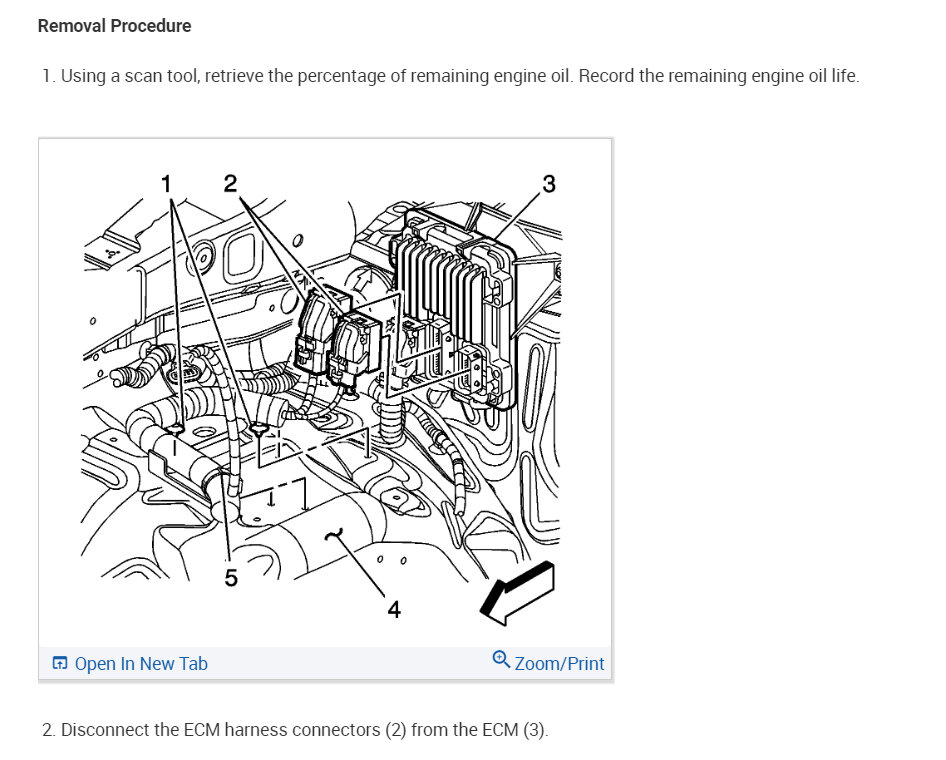 Removal Procedure

1. Using a scan tool, retrieve the percentage of remaining engine oil. Record the remaining engine oil life.

1 2 3 5 4

Open In New Tab

Zoom/Print

2. Disconnect the ECM harness connectors (2) from the ECM (3).