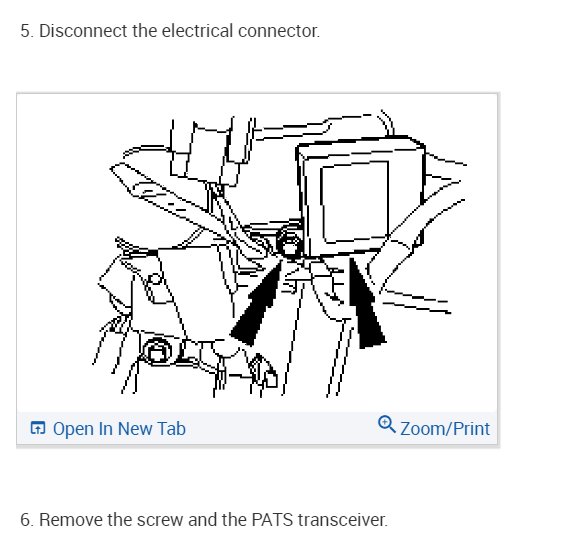 5. Disconnect the electrical connector.

Open In New Tab

Zoom/Print

6. Remove the screw and the PATS transceiver.