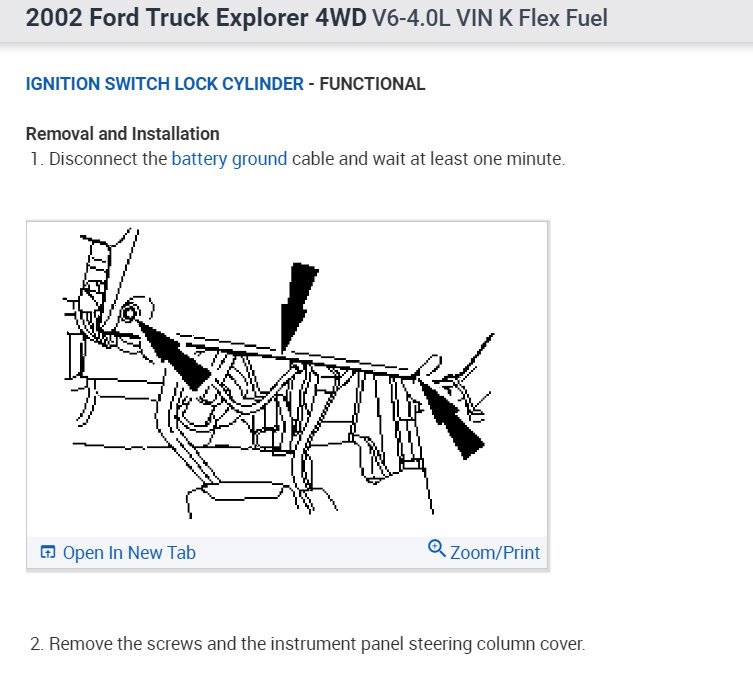 2002 Ford Truck Explorer 4WD V6-4.0L VIN K Flex Fuel

IGNITION SWITCH LOCK CYLINDER - FUNCTIONAL

Removal and Installation
1. Disconnect the battery ground cable and wait at least one minute.

Open In New Tab
Zoom/Print

2. Remove the screws and the instrument panel steering column cover.