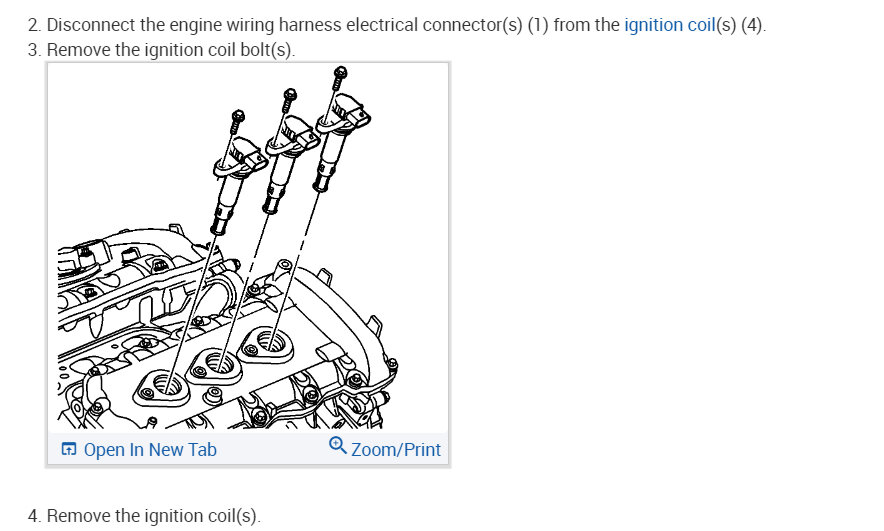 2. Disconnect the engine wiring harness electrical connector(s) (1) from the ignition coil(s) (4).
3. Remove the ignition coil bolt(s).

Open In New Tab Zoom/Print

4. Remove the ignition coil(s).