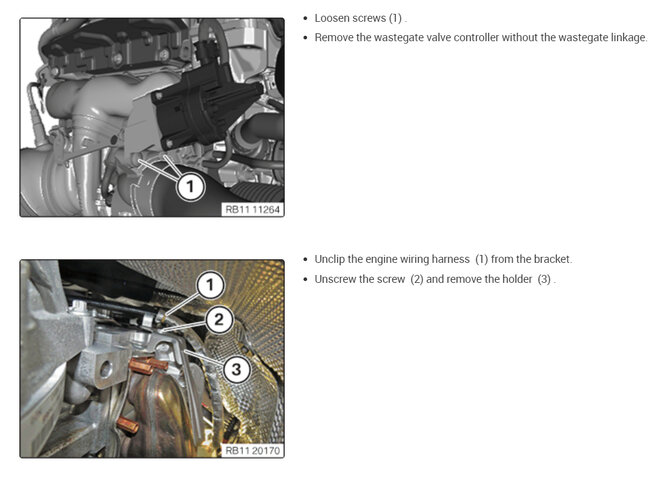 1

RB11 11264

• Loosen screws (1) .

• Remove the wastegate valve controller without the wastegate linkage.

1

2

3

RB11 20170

• Unclip the engine wiring harness (1) from the bracket.

• Unscrew the screw (2) and remove the holder (3) .