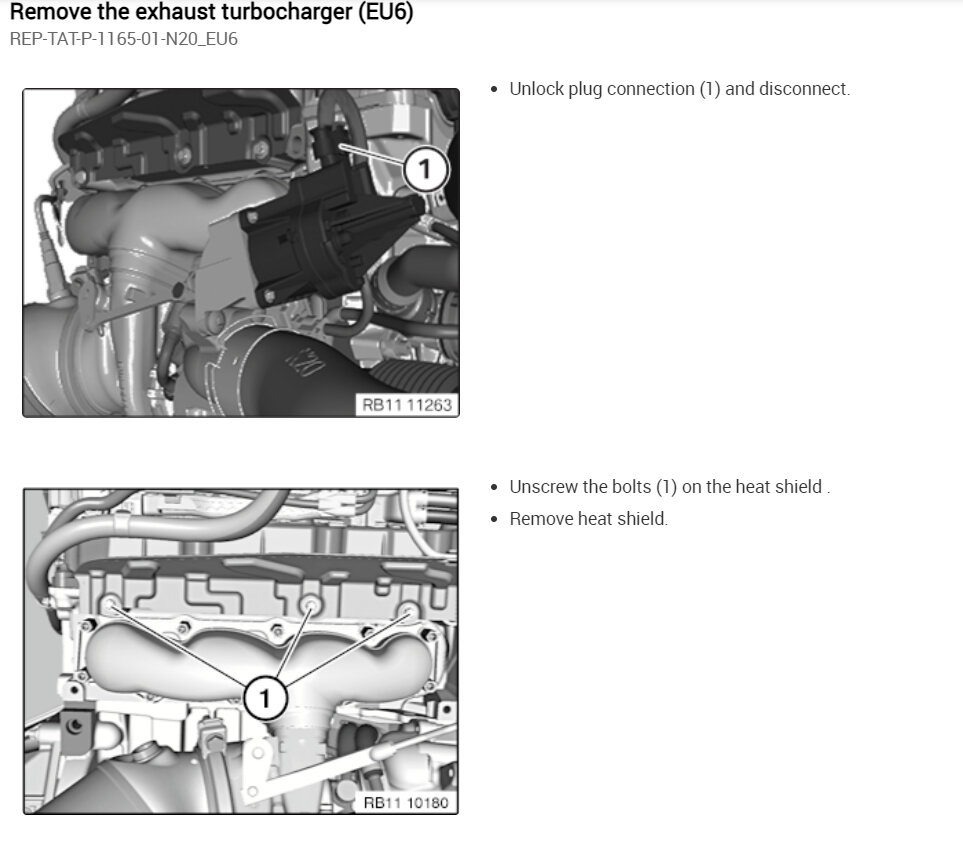 Remove the exhaust turbocharger (EU6)
REP-TAT-P-1165-01-N20_EU6

1

N20

RB11 11263

• Unlock plug connection (1) and disconnect.

1

RB11 10180

• Unscrew the bolts (1) on the heat shield .
• Remove heat shield.