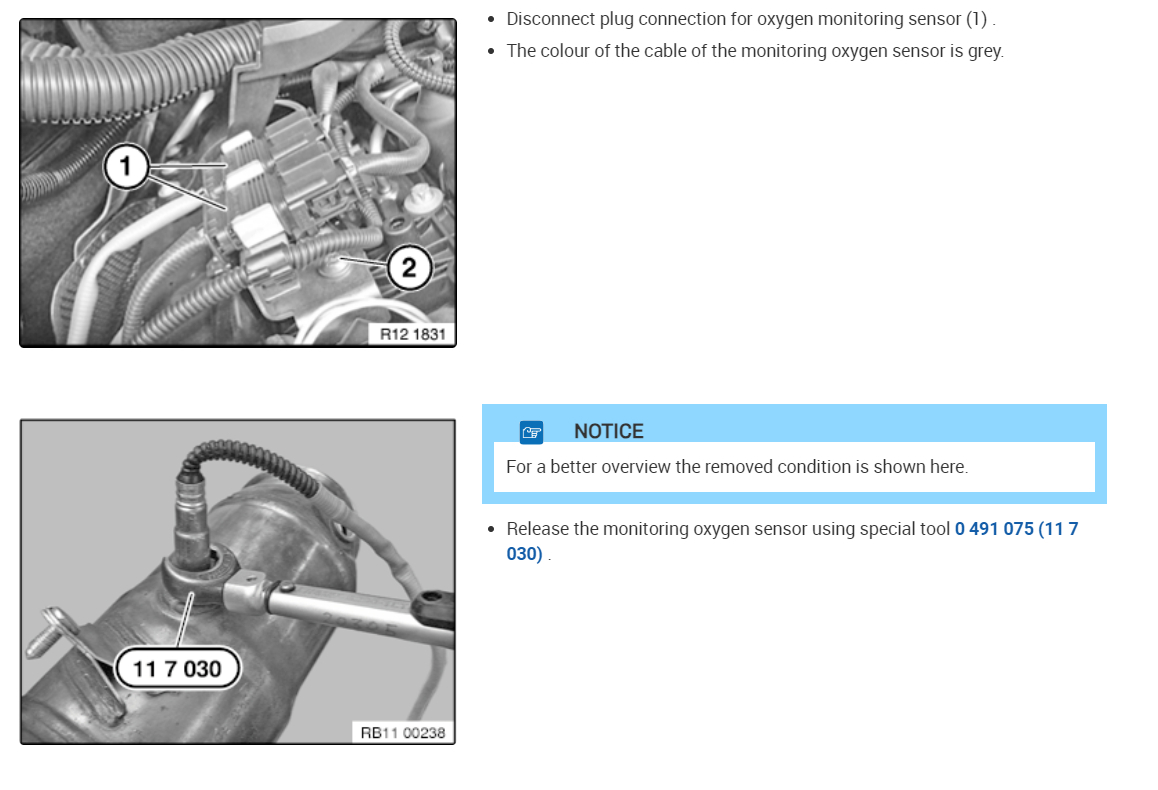 1

2

R12 1831

- Disconnect plug connection for oxygen monitoring sensor (1) .
- The colour of the cable of the monitoring oxygen sensor is grey.

11 7 030

RB11 00238

NOTICE

For a better overview the removed condition is shown here.

- Release the monitoring oxygen sensor using special tool 0 491 075 (11 7 030) .