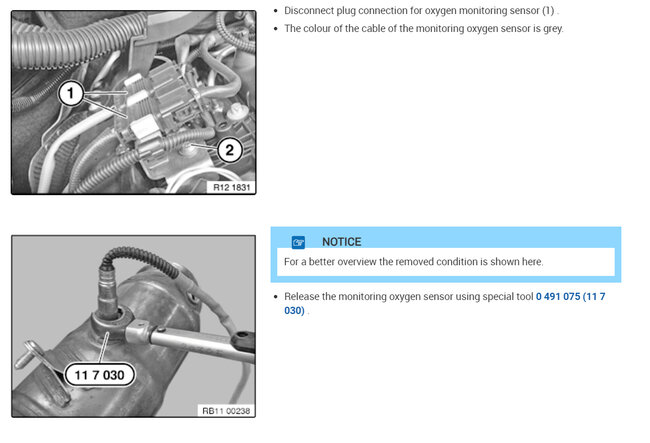 1
2
R12 1831

• Disconnect plug connection for oxygen monitoring sensor (1) .
• The colour of the cable of the monitoring oxygen sensor is grey.

11 7 030
RB11 00238

NOTICE
For a better overview the removed condition is shown here.

• Release the monitoring oxygen sensor using special tool 0 491 075 (11 7 030) .