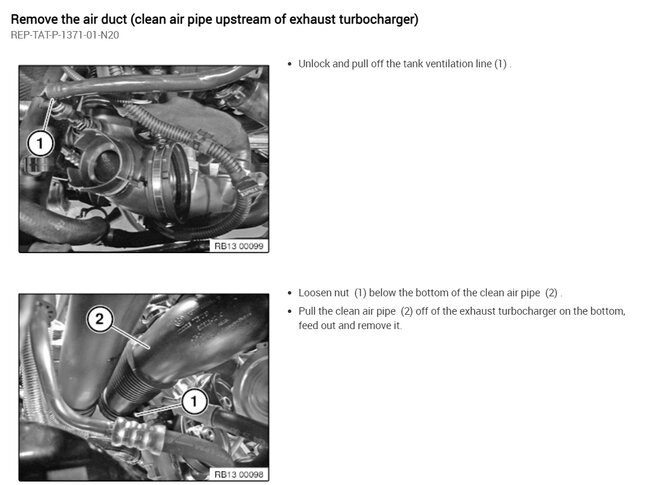 Remove the air duct (clean air pipe upstream of exhaust turbocharger)
REP-TAT-P-1371-01-N20

1

RB13 00099

• Unlock and pull off the tank ventilation line (1) .

2

1

RB13 00098

• Loosen nut (1) below the bottom of the clean air pipe (2) .
• Pull the clean air pipe (2) off of the exhaust turbocharger on the bottom, feed out and remove it.