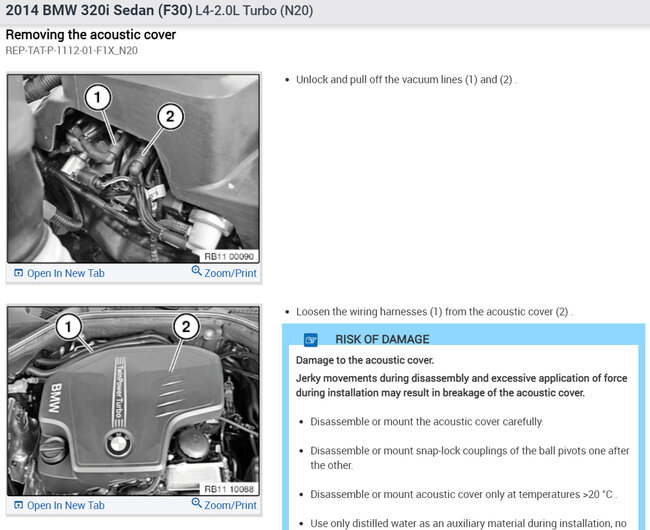 2014 BMW 320i Sedan (F30) L4-2.0L Turbo (N20)

Removing the acoustic cover
REP-TAT-P-1112-01-F1X_N20

1
2
RB11 00090

Open In New Tab
Zoom/Print

• Unlock and pull off the vacuum lines (1) and (2) .

1
2
BMW
TwinPower Turbo
RB11 10088

Open In New Tab
Zoom/Print

• Loosen the wiring harnesses (1) from the acoustic cover (2) .

RISK OF DAMAGE

Damage to the acoustic cover.

Jerky movements during disassembly and excessive application of force during installation may result in breakage of the acoustic cover.

• Disassemble or mount the acoustic cover carefully.

• Disassemble or mount snap-lock couplings of the ball pivots one after the other.

• Disassemble or mount acoustic cover only at temperatures >20 °C .

• Use only distilled water as an auxiliary material during installation, no