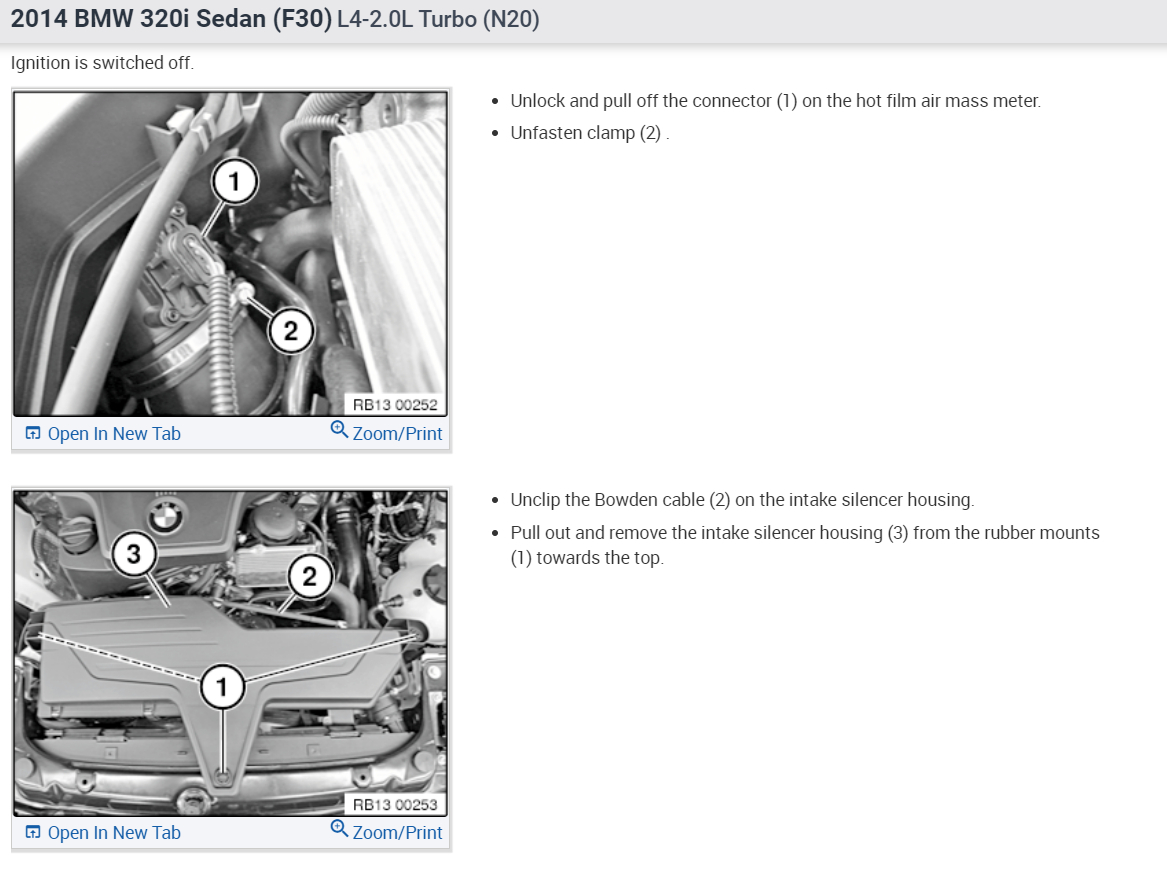 2014 BMW 320i Sedan (F30) L4-2.0L Turbo (N20)

Ignition is switched off.

1
2
RB13 00252
Open In New Tab
Zoom/Print

- Unlock and pull off the connector (1) on the hot film air mass meter.
- Unfasten clamp (2) .

3
2
1
RB13 00253
Open In New Tab
Zoom/Print

- Unclip the Bowden cable (2) on the intake silencer housing.
- Pull out and remove the intake silencer housing (3) from the rubber mounts (1) towards the top.