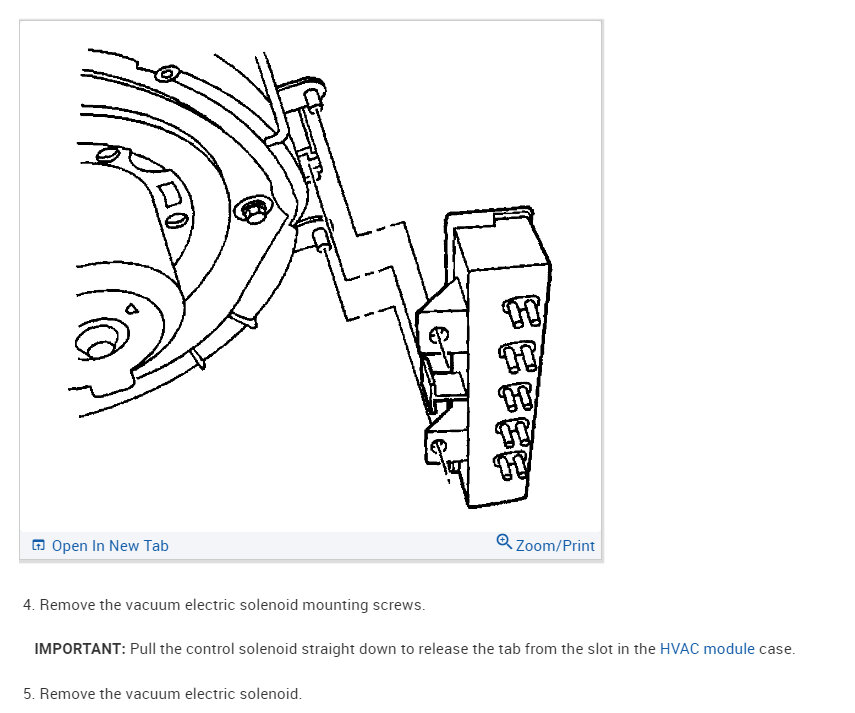 Open In New Tab
Zoom/Print

4. Remove the vacuum electric solenoid mounting screws.

IMPORTANT: Pull the control solenoid straight down to release the tab from the slot in the HVAC module case.

5. Remove the vacuum electric solenoid.