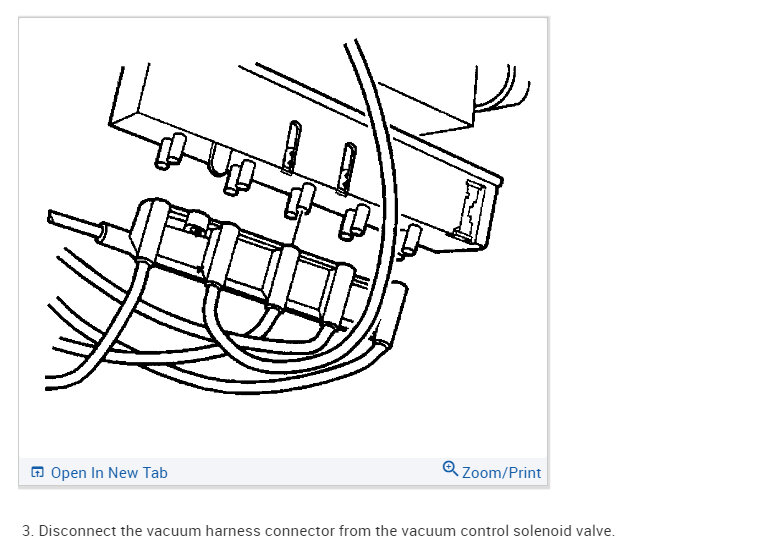 Open In New Tab

Zoom/Print

3. Disconnect the vacuum harness connector from the vacuum control solenoid valve.