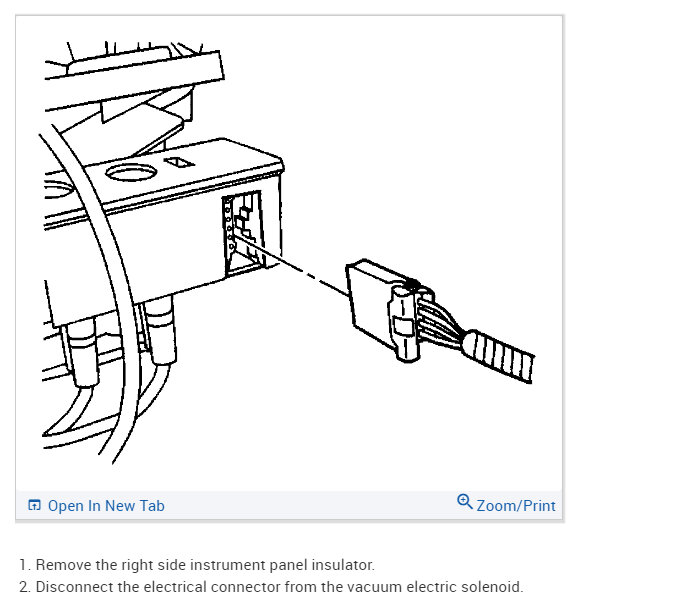 Open In New Tab

Zoom/Print

1. Remove the right side instrument panel insulator.
2. Disconnect the electrical connector from the vacuum electric solenoid.